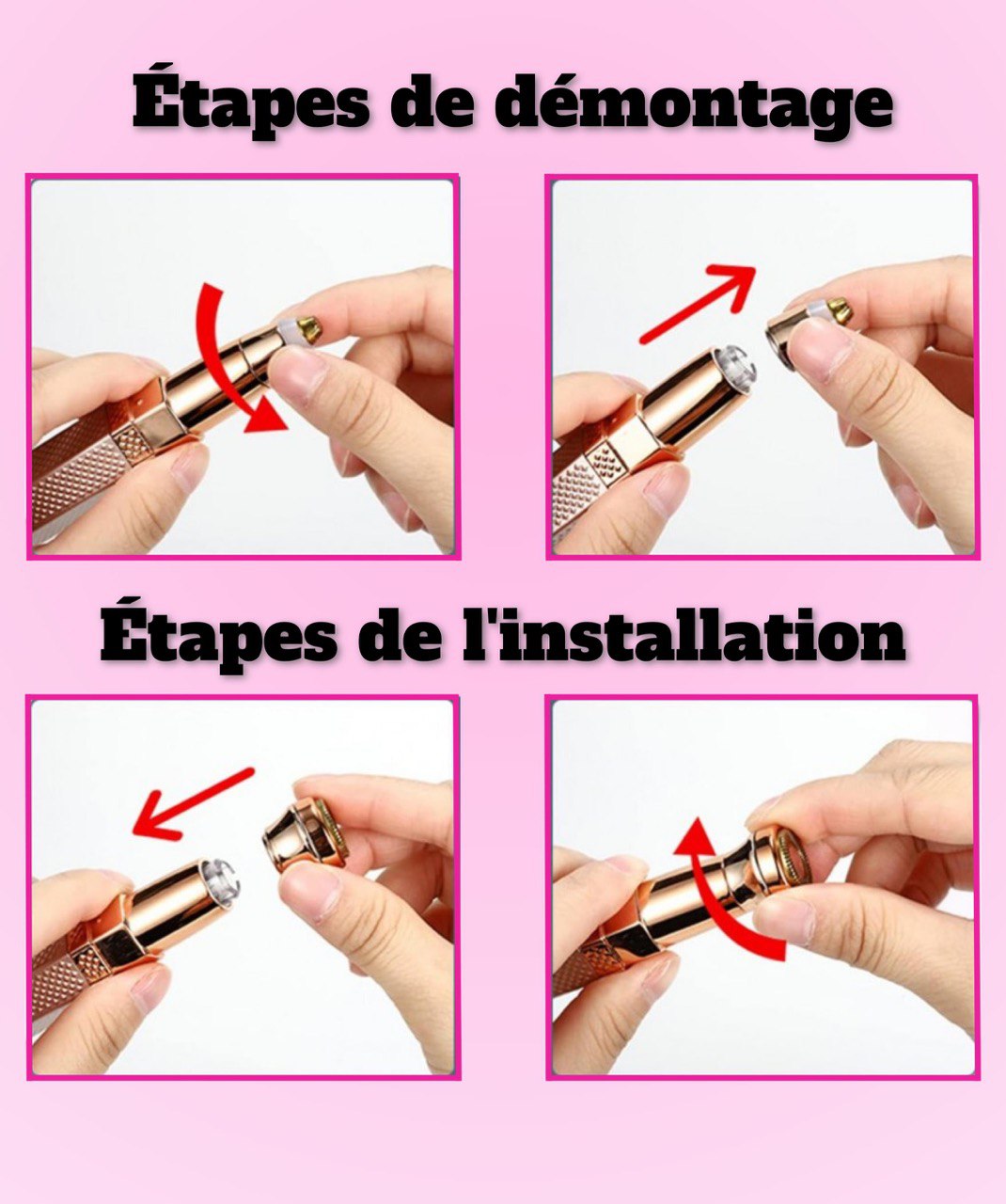 Étapes de démontage

Étapes de l'installation